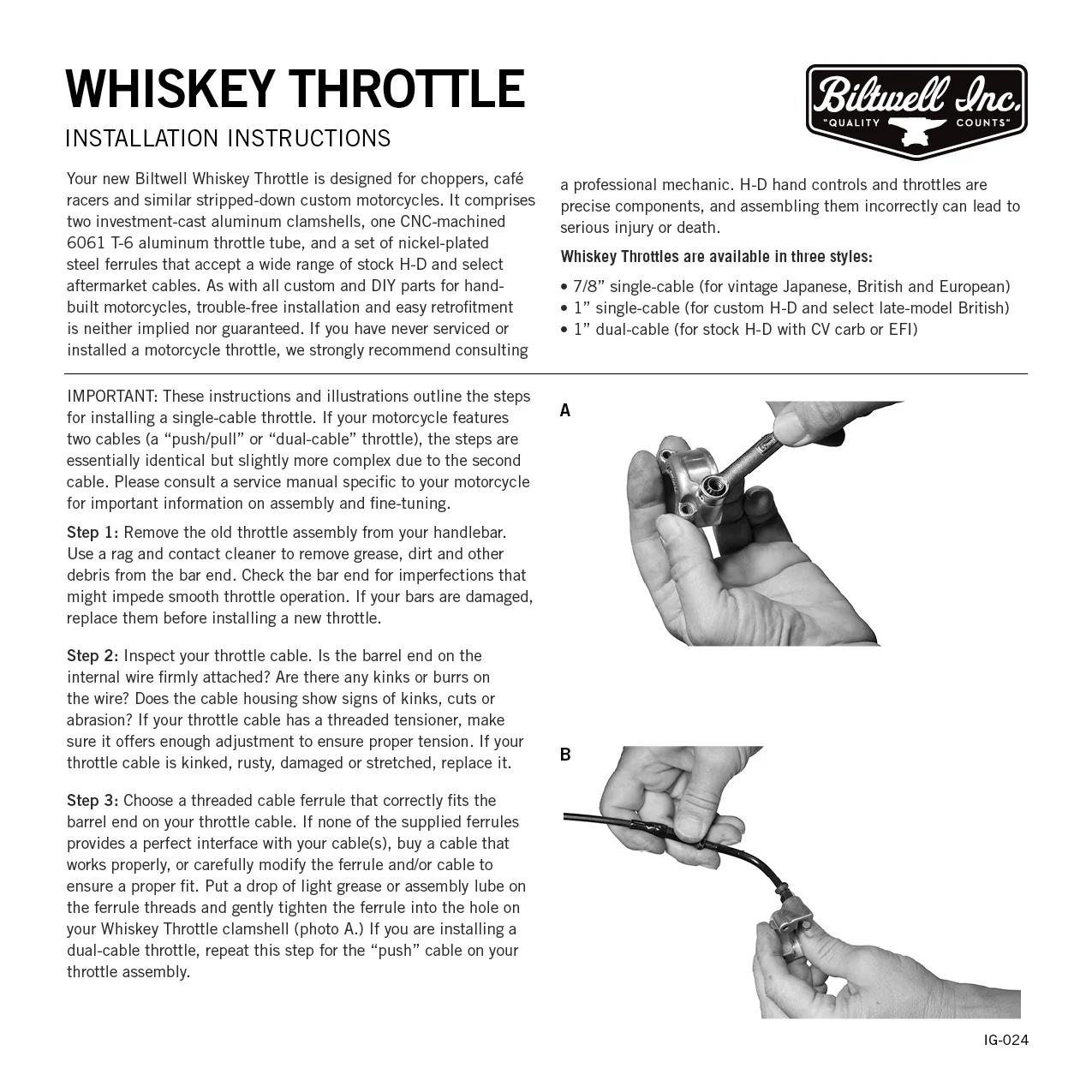 WHISKEY THROTTLE

INSTALLATION INSTRUCTIONS

Biltwell Inc.
"QUALITY COUNTS"

Your new Biltwell Whiskey Throttle is designed for choppers, café racers and similar stripped-down custom motorcycles. It comprises two investment-cast aluminum clamshells, one CNC-machined 6061 T-6 aluminum throttle tube, and a set of nickel-plated steel ferrules that accept a wide range of stock H-D and select aftermarket cables. As with all custom and DIY parts for hand-built motorcycles, trouble-free installation and easy retrofitment is neither implied nor guaranteed. If you have never serviced or installed a motorcycle throttle, we strongly recommend consulting a professional mechanic. H-D hand controls and throttles are precise components, and assembling them incorrectly can lead to serious injury or death.

Whiskey Throttles are available in three styles:

• 7/8" single-cable (for vintage Japanese, British and European)
• 1" single-cable (for custom H-D and select late-model British)
• 1" dual-cable (for stock H-D with CV carb or EFI)

IMPORTANT: These instructions and illustrations outline the steps for installing a single-cable throttle. If your motorcycle features two cables (a "push/pull" or "dual-cable" throttle), the steps are essentially identical but slightly more complex due to the second cable. Please consult a service manual specific to your motorcycle for important information on assembly and fine-tuning.

Step 1: Remove the old throttle assembly from your handlebar. Use a rag and contact cleaner to remove grease, dirt and other debris from the bar end. Check the bar end for imperfections that might impede smooth throttle operation. If your bars are damaged, replace them before installing a new throttle.

Step 2: Inspect your throttle cable. Is the barrel end on the internal wire firmly attached? Are there any kinks or burrs on the wire? Does the cable housing show signs of kinks, cuts or abrasion? If your throttle cable has a threaded tensioner, make sure it offers enough adjustment to ensure proper tension. If your throttle cable is kinked, rusty, damaged or stretched, replace it.

Step 3: Choose a threaded cable ferrule that correctly fits the barrel end on your throttle cable. If none of the supplied ferrules provides a perfect interface with your cable(s), buy a cable that works properly, or carefully modify the ferrule and/or cable to ensure a proper fit. Put a drop of light grease or assembly lube on the ferrule threads and gently tighten the ferrule into the hole on your Whiskey Throttle clamshell (photo A.) If you are installing a dual-cable throttle, repeat this step for the "push" cable on your throttle assembly.

A

B

IG-024