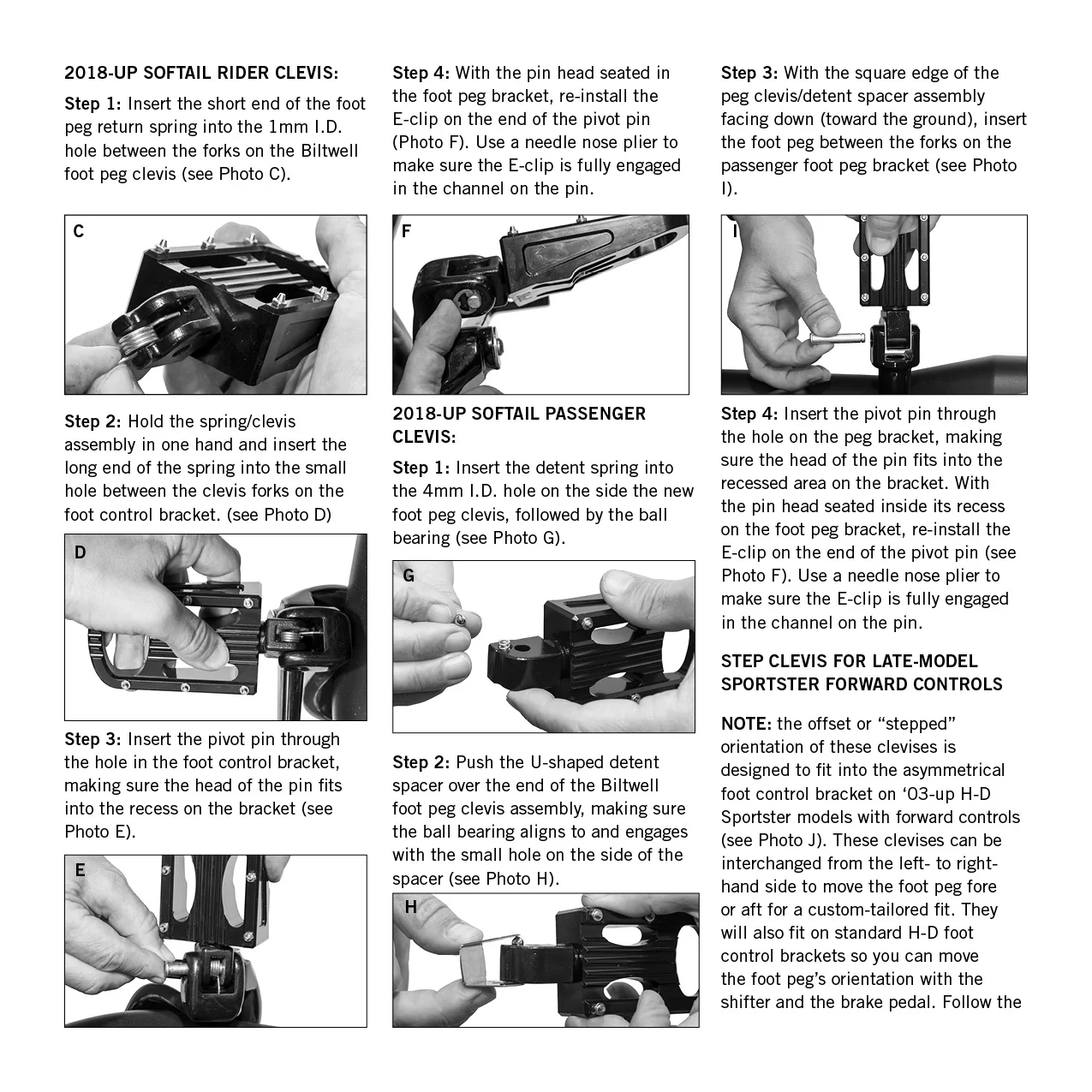 2018-UP SOFTAIL RIDER CLEVIS:

Step 1: Insert the short end of the foot peg return spring into the 1mm I.D. hole between the forks on the Biltwell foot peg clevis (see Photo C).

C

Step 2: Hold the spring/clevis assembly in one hand and insert the long end of the spring into the small hole between the clevis forks on the foot control bracket. (see Photo D)

D

Step 3: Insert the pivot pin through the hole in the foot control bracket, making sure the head of the pin fits into the recess on the bracket (see Photo E).

E

Step 4: With the pin head seated in the foot peg bracket, re-install the E-clip on the end of the pivot pin (Photo F). Use a needle nose plier to make sure the E-clip is fully engaged in the channel on the pin.

F

2018-UP SOFTAIL PASSENGER CLEVIS:

Step 1: Insert the detent spring into the 4mm I.D. hole on the side the new foot peg clevis, followed by the ball bearing (see Photo G).

G

Step 2: Push the U-shaped detent spacer over the end of the Biltwell foot peg clevis assembly, making sure the ball bearing aligns to and engages with the small hole on the side of the spacer (see Photo H).

H

Step 3: With the square edge of the peg clevis/detent spacer assembly facing down (toward the ground), insert the foot peg between the forks on the passenger foot peg bracket (see Photo I).

I

Step 4: Insert the pivot pin through the hole on the peg bracket, making sure the head of the pin fits into the recessed area on the bracket. With the pin head seated inside its recess on the foot peg bracket, re-install the E-clip on the end of the pivot pin (see Photo F). Use a needle nose plier to make sure the E-clip is fully engaged in the channel on the pin.

STEP CLEVIS FOR LATE-MODEL SPORTSTER FORWARD CONTROLS

NOTE: the offset or “stepped” orientation of these clevises is designed to fit into the asymmetrical foot control bracket on ‘03-up H-D Sportster models with forward controls (see Photo J). These clevises can be interchanged from the left- to right-hand side to move the foot peg fore or aft for a custom-tailored fit. They will also fit on standard H-D foot control brackets so you can move the foot peg’s orientation with the shifter and the brake pedal. Follow the